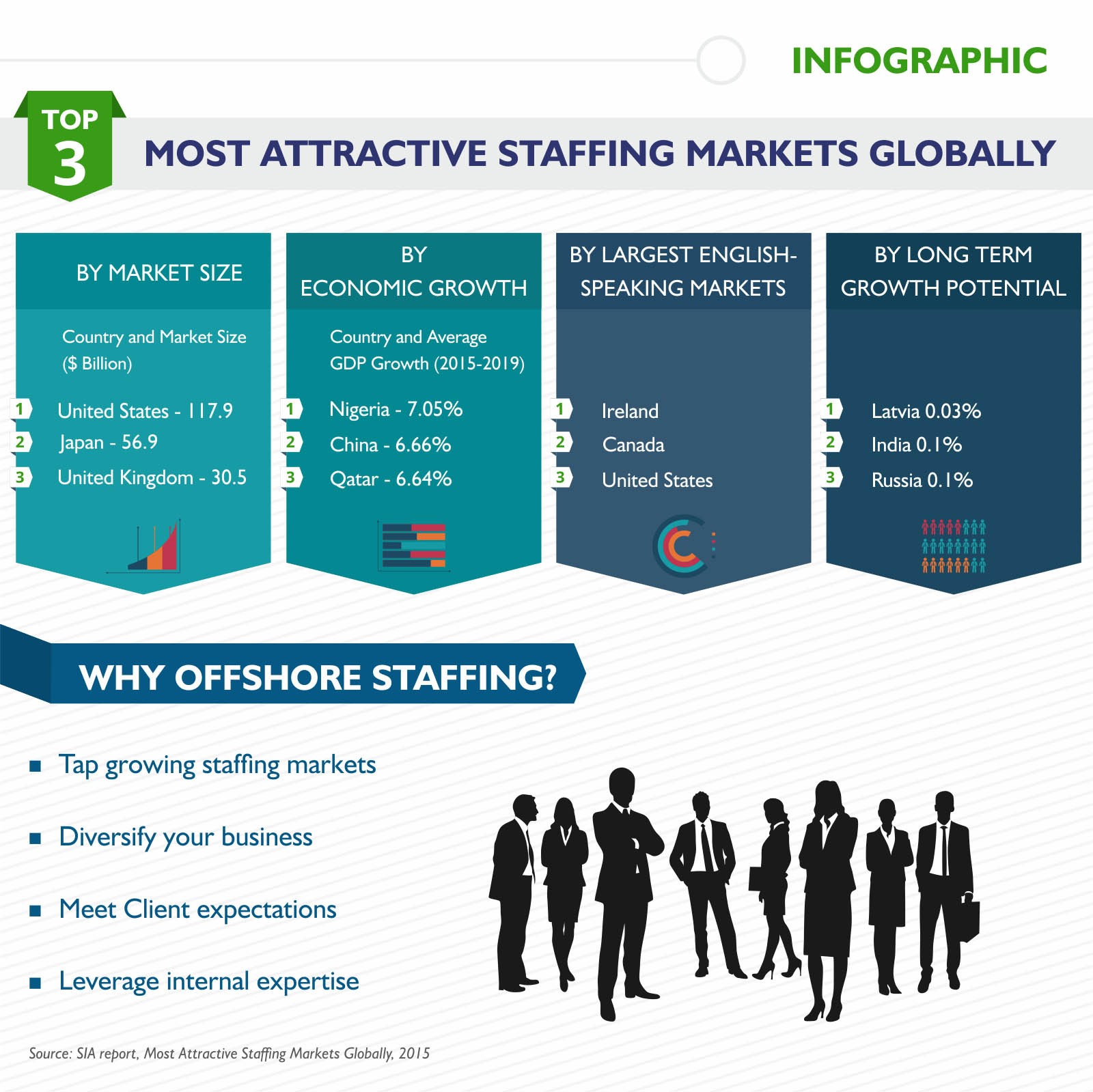 INFOGRAPHIC

TOP 3

MOST ATTRACTIVE STAFFING MARKETS GLOBALLY

BY MARKET SIZE

Country and Market Size ($ Billion)

1 United States - 117.9
2 Japan - 56.9
3 United Kingdom - 30.5

BY ECONOMIC GROWTH

Country and Average GDP Growth (2015-2019)

1 Nigeria - 7.05%
2 China - 6.66%
3 Qatar - 6.64%

BY LARGEST ENGLISH-SPEAKING MARKETS

1 Ireland
2 Canada
3 United States

BY LONG TERM GROWTH POTENTIAL

1 Latvia 0.03%
2 India 0.1%
3 Russia 0.1%

WHY OFFSHORE STAFFING?

Tap growing staffing markets

Diversify your business

Meet Client expectations

Leverage internal expertise

Source: SIA report, Most Attractive Staffing Markets Globally, 2015